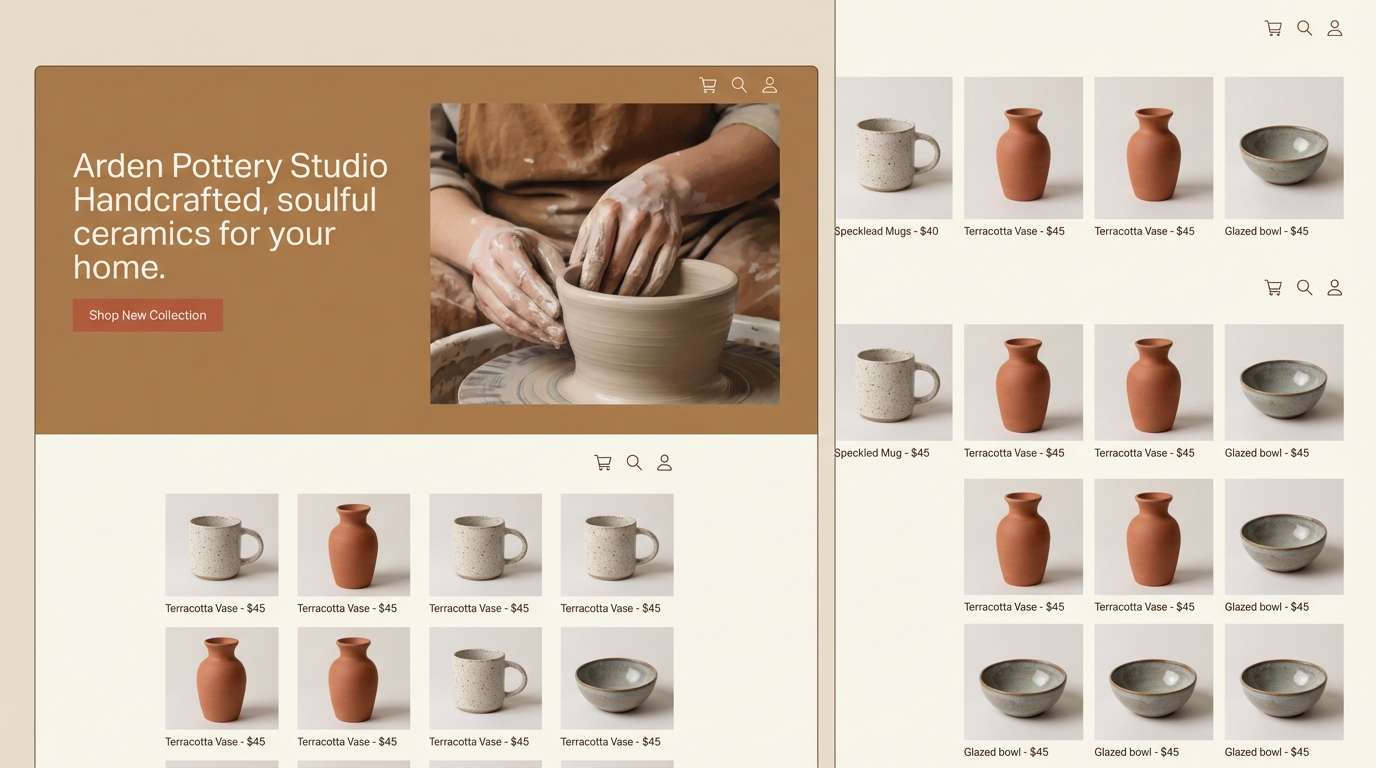 Arden Pottery Studio
Handcrafted, soulful ceramics for your home.

Shop New Collection

Terracotta Vase - $45
Terracotta Vase - $45
Terracotta Vase - $45
Terracotta Vase - $45
Terracotta Vase - $45
Terracotta Vase - $45
Terracotta Vase - $45
Terracotta Vase - $45

Specklead Mugs - $40
Terracotta Vase - $45
Terracotta Vase - $45
Glazed bowl - $45

Speckled Mug - $45
Terracotta Vase - $45
Terracotta Vase - $45
Glazed bowl - $45

Terracotta Vase - $45
Terracotta Vase - $45
Glazed bowl - $45

Glazed bowl - $45
Glazed bowl - $45
Glazed bowl - $45