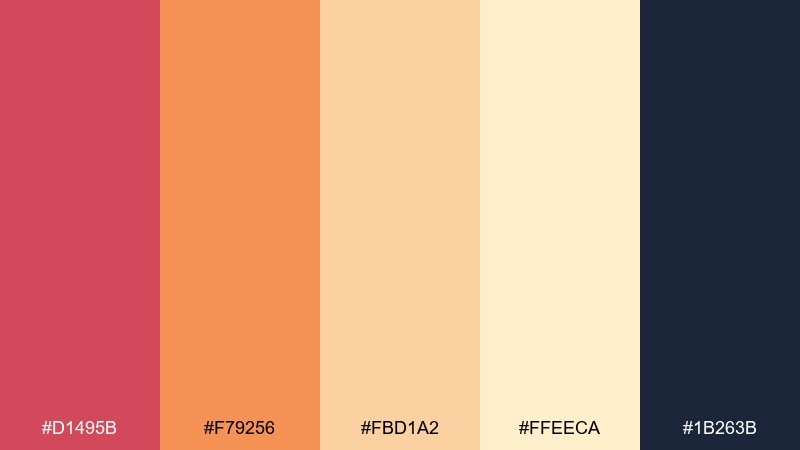 #D1495B

#F79256

#FBD1A2

#FFEECA

#1B263B