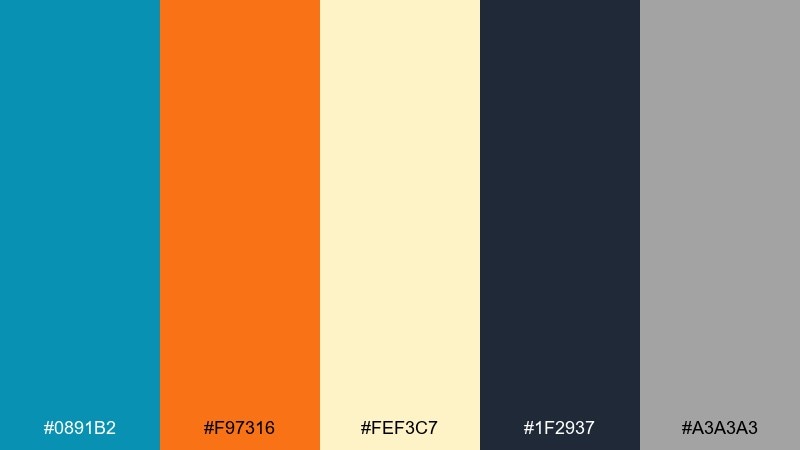 #0891B2

#F97316

#FEF3C7

#1F2937

#A3A3A3