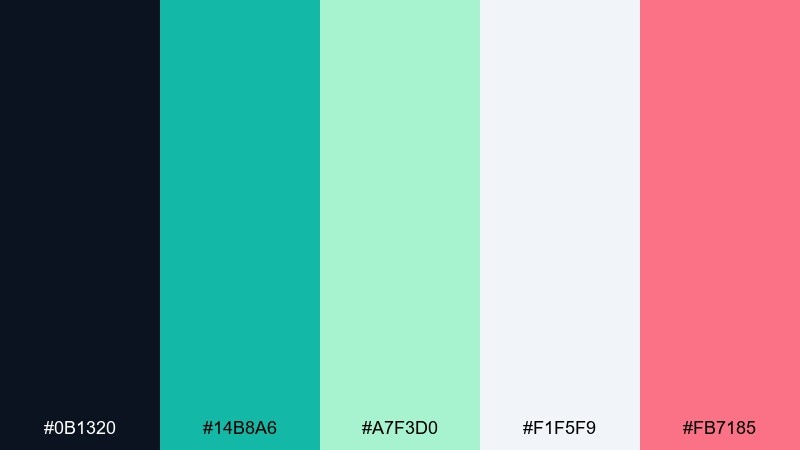 #0B1320

#14B8A6

#A7F3D0

#F1F5F9

#FB7185