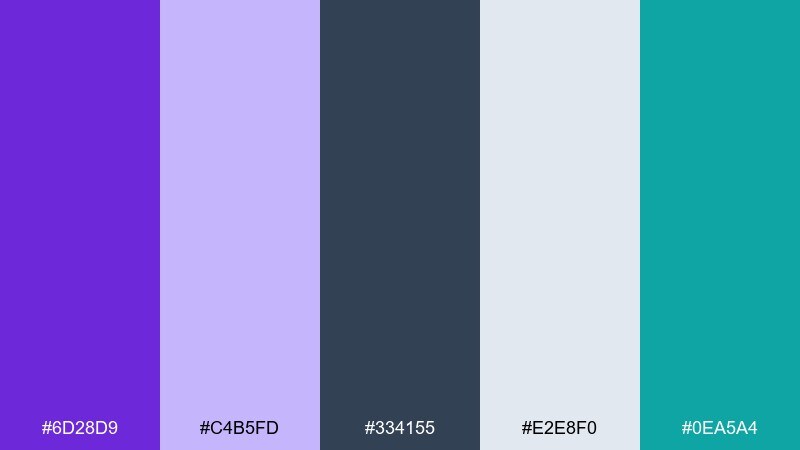 #6D28D9

#C4B5FD

#334155

#E2E8F0

#0EA5A4