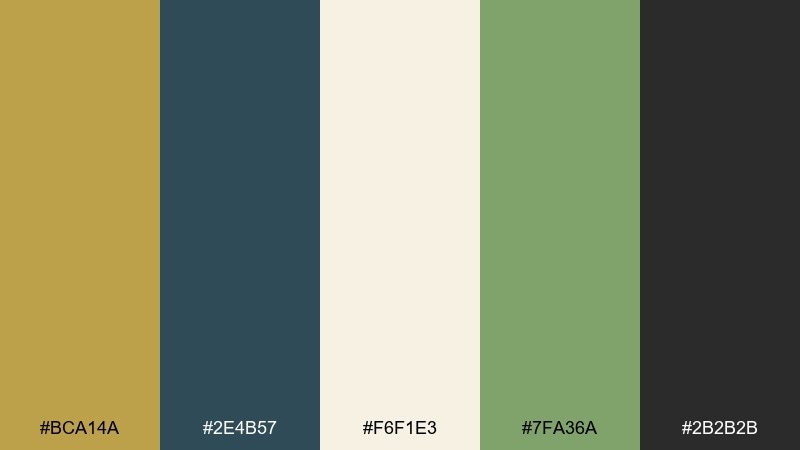 #BCA14A

#2E4B57

#F6F1E3

#7FA36A

#2B2B2B