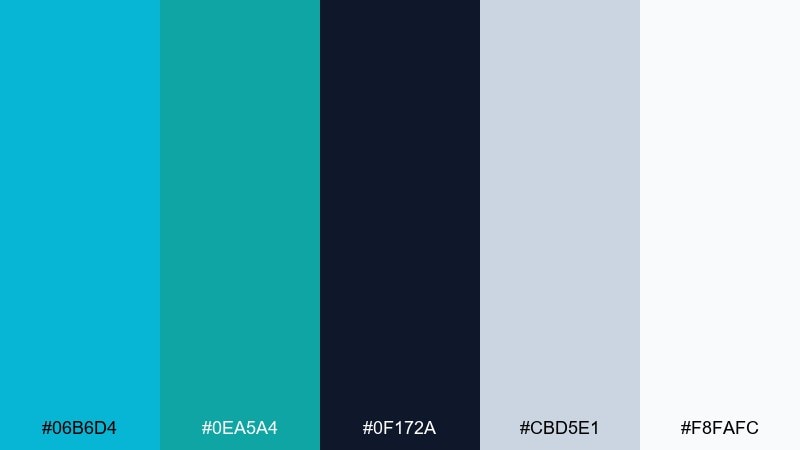 #06B6D4 #0EA5A4 #0F172A #CBD5E1 #F8FAFC