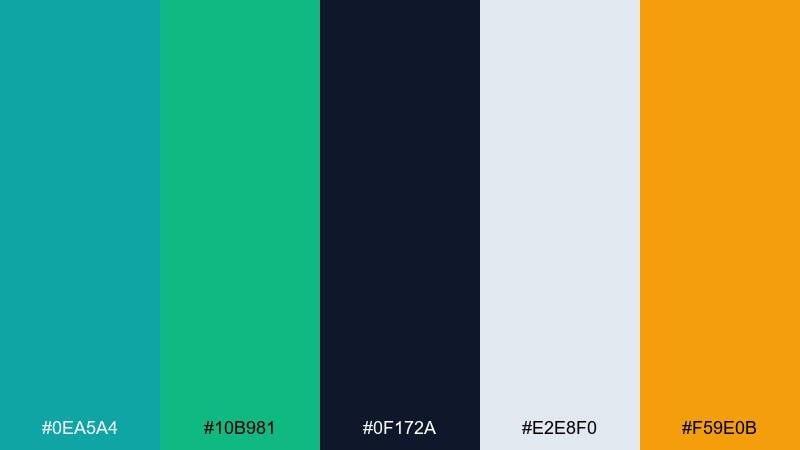 #0EA5A4

#10B981

#0F172A

#E2E8F0

#F59E0B