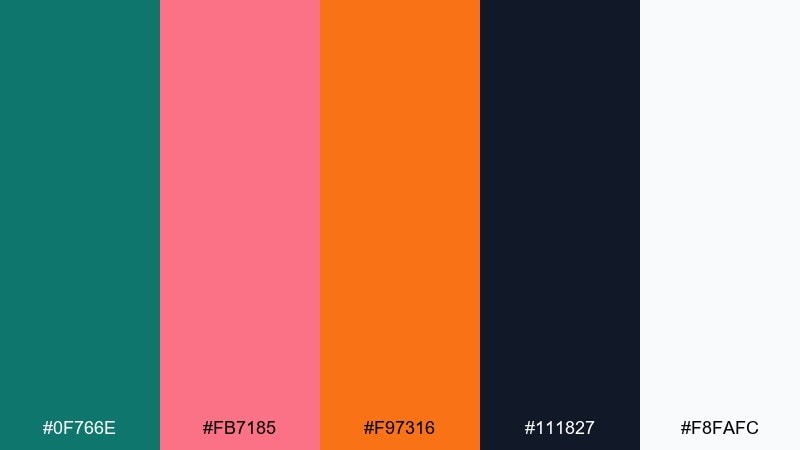 #0F766E #FB7185 #F97316 #111827 #F8FAFC