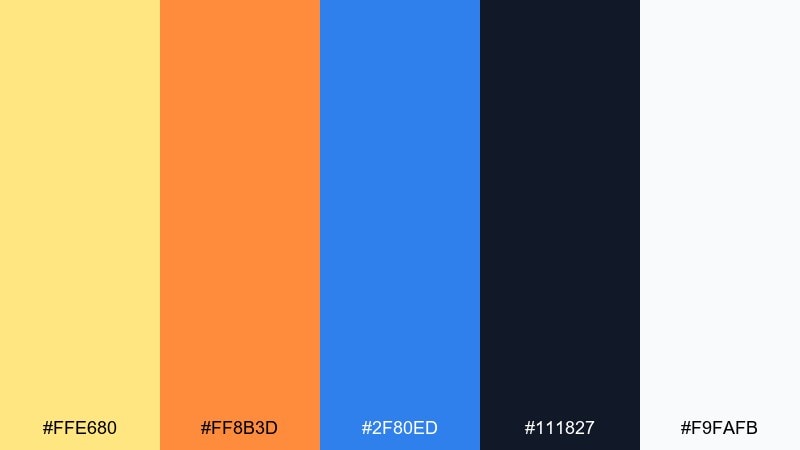 #FFE680

#FF8B3D

#2F80ED

#111827

#F9FAFB