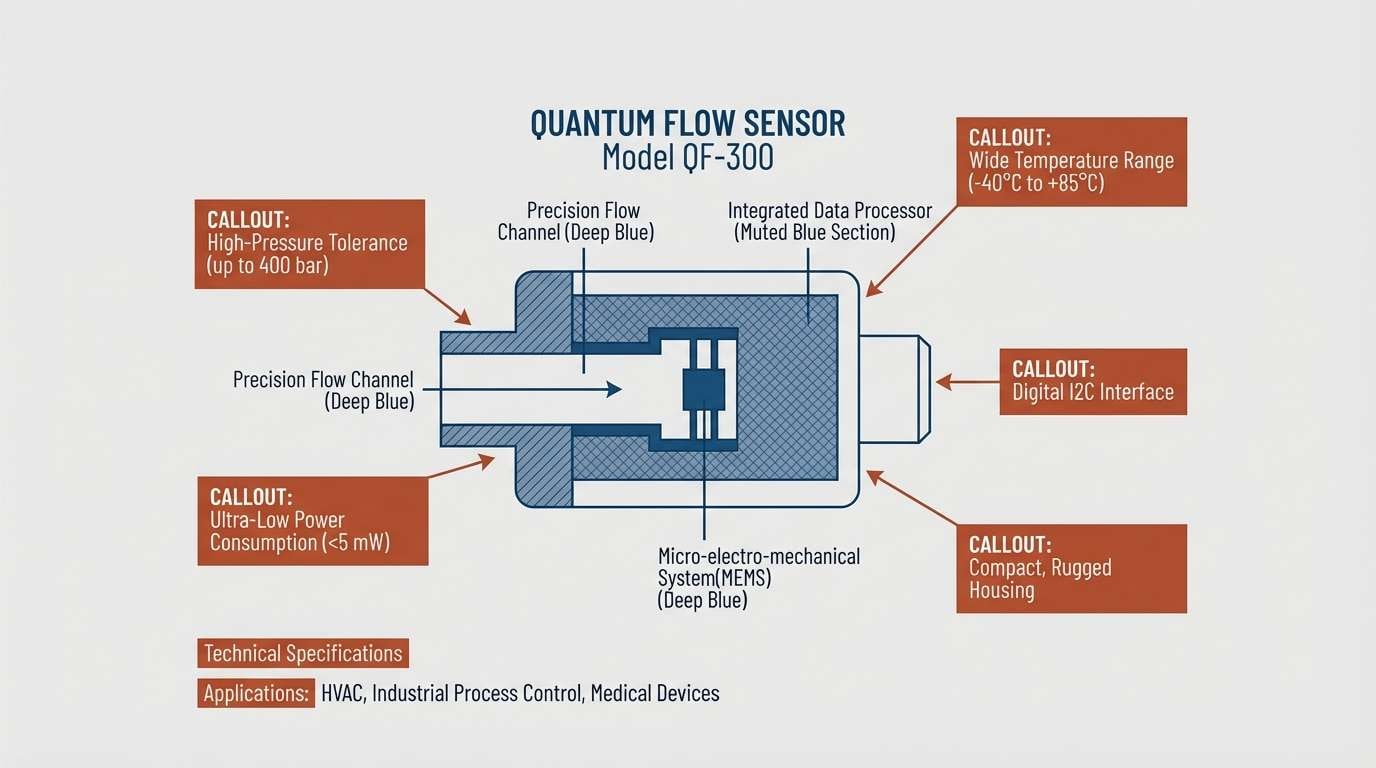 QUANTUM FLOW SENSOR
Model QF-300

CALLOUT:
Wide Temperature Range (-40°C to +85°C)

CALLOUT:
High-Pressure Tolerance (up to 400 bar)

Precision Flow Channel (Deep Blue)

Integrated Data Processor (Muted Blue Section)

Precision Flow Channel (Deep Blue)

CALLOUT:
Digital I2C Interface

CALLOUT:
Ultra-Low Power Consumption (<5 mW)

Micro-electro-mechanical System(MEMS) (Deep Blue)

CALLOUT:
Compact, Rugged Housing

Technical Specifications

Applications: HVAC, Industrial Process Control, Medical Devices