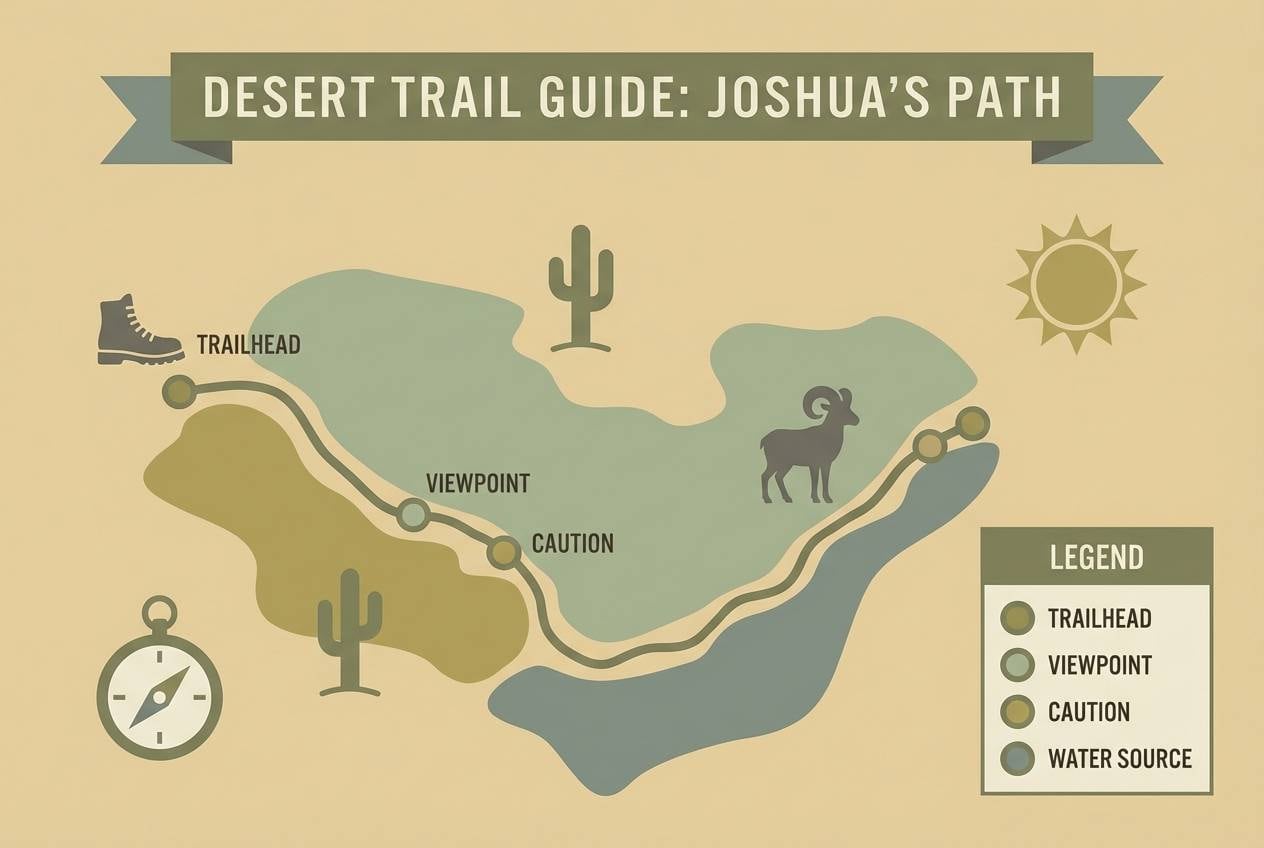 DESERT TRAIL GUIDE: JOSHUA'S PATH

TRAILHEAD

VIEWPOINT

CAUTION

LEGEND
TRAILHEAD
VIEWPOINT
CAUTION
WATER SOURCE