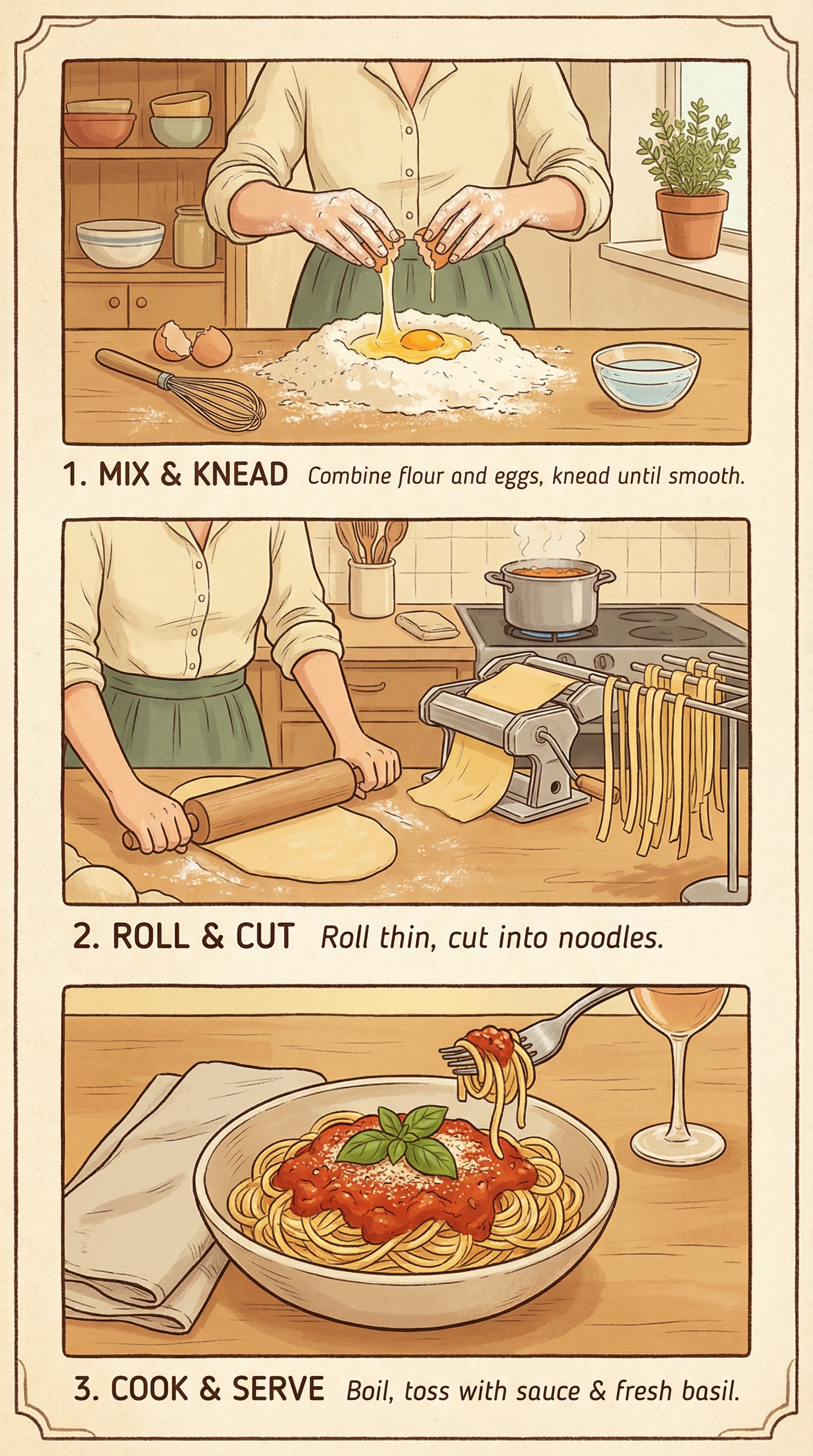 1. MIX & KNEAD Combine flour and eggs, knead until smooth.

2. ROLL & CUT Roll thin, cut into noodles.

3. COOK & SERVE Boil, toss with sauce & fresh basil.