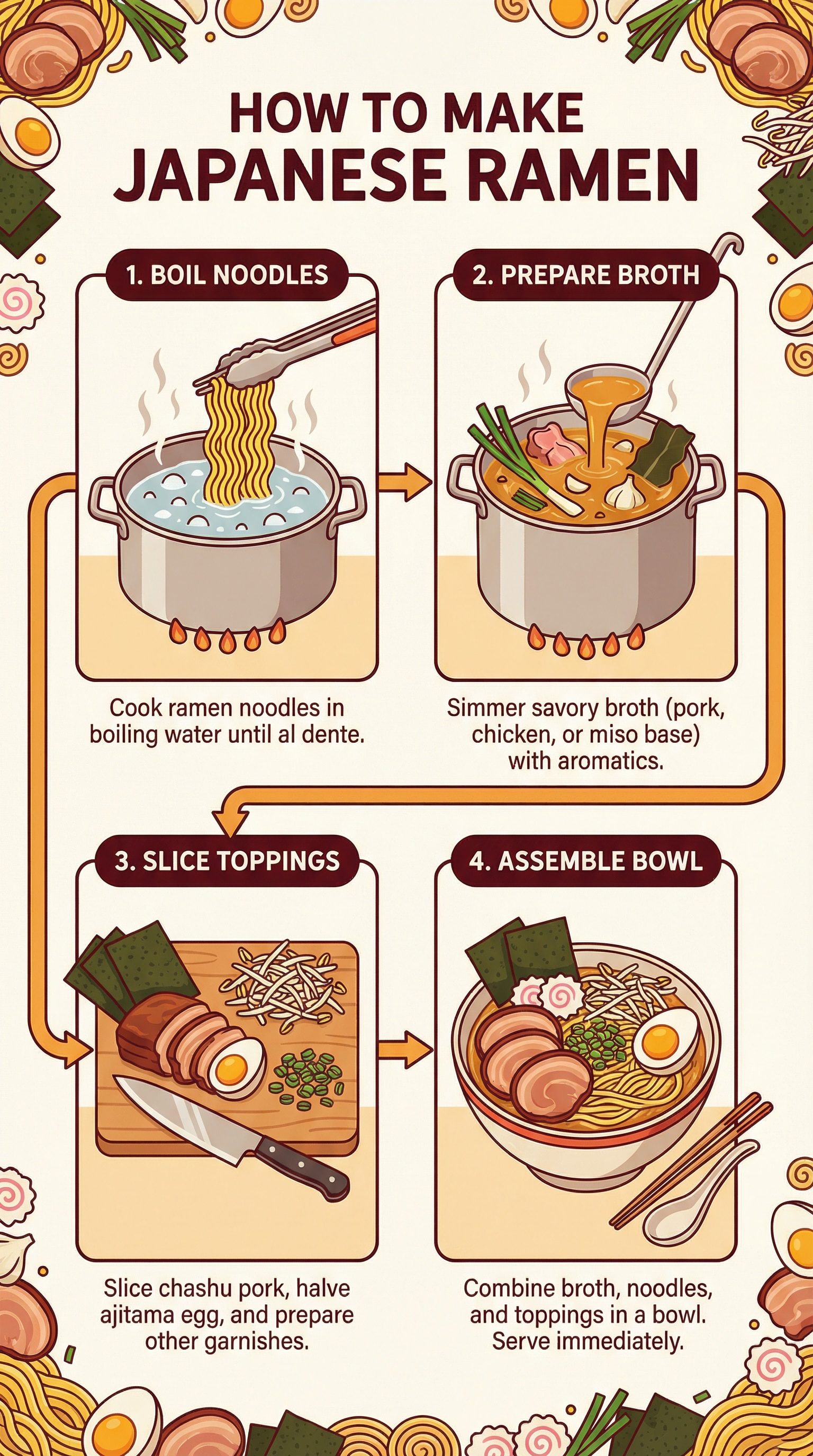 HOW TO MAKE
JAPANESE RAMEN

1. BOIL NOODLES

Cook ramen noodles in boiling water until al dente.

2. PREPARE BROTH

Simmer savory broth (pork, chicken, or miso base) with aromatics.

3. SLICE TOPPINGS

Slice chashu pork, halve ajitama egg, and prepare other garnishes.

4. ASSEMBLE BOWL

Combine broth, noodles, and toppings in a bowl. Serve immediately.