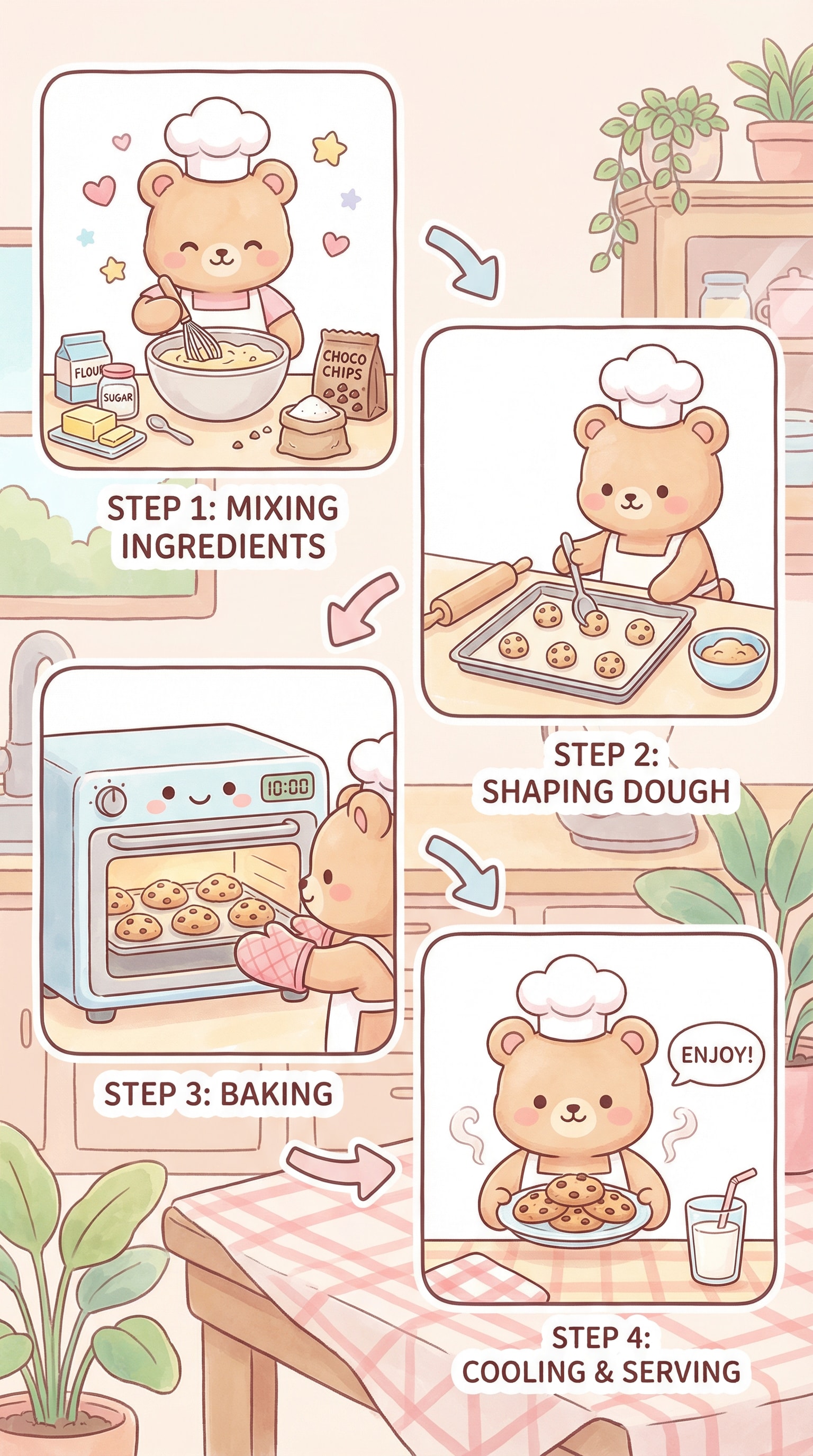 FLOUR

SUGAR

CHOCO CHIPS

STEP 1: MIXING INGREDIENTS

STEP 2: SHAPING DOUGH

10:00

STEP 3: BAKING

ENJOY!

STEP 4: COOLING & SERVING